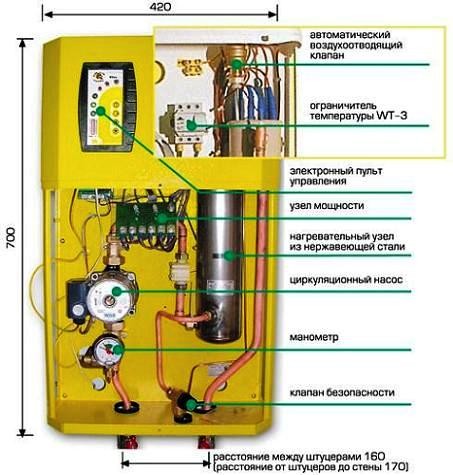 420

700

автоматический воздухоотводящий клапан

ограничитель температуры WT-3

электронный пульт управления

узел мощности

нагревательный узел из нержавеющей стали

циркуляционный насос

манометр

клапан безопасности

расстояние между штуцерами 160
(расстояние от штуцеров до стены 170)